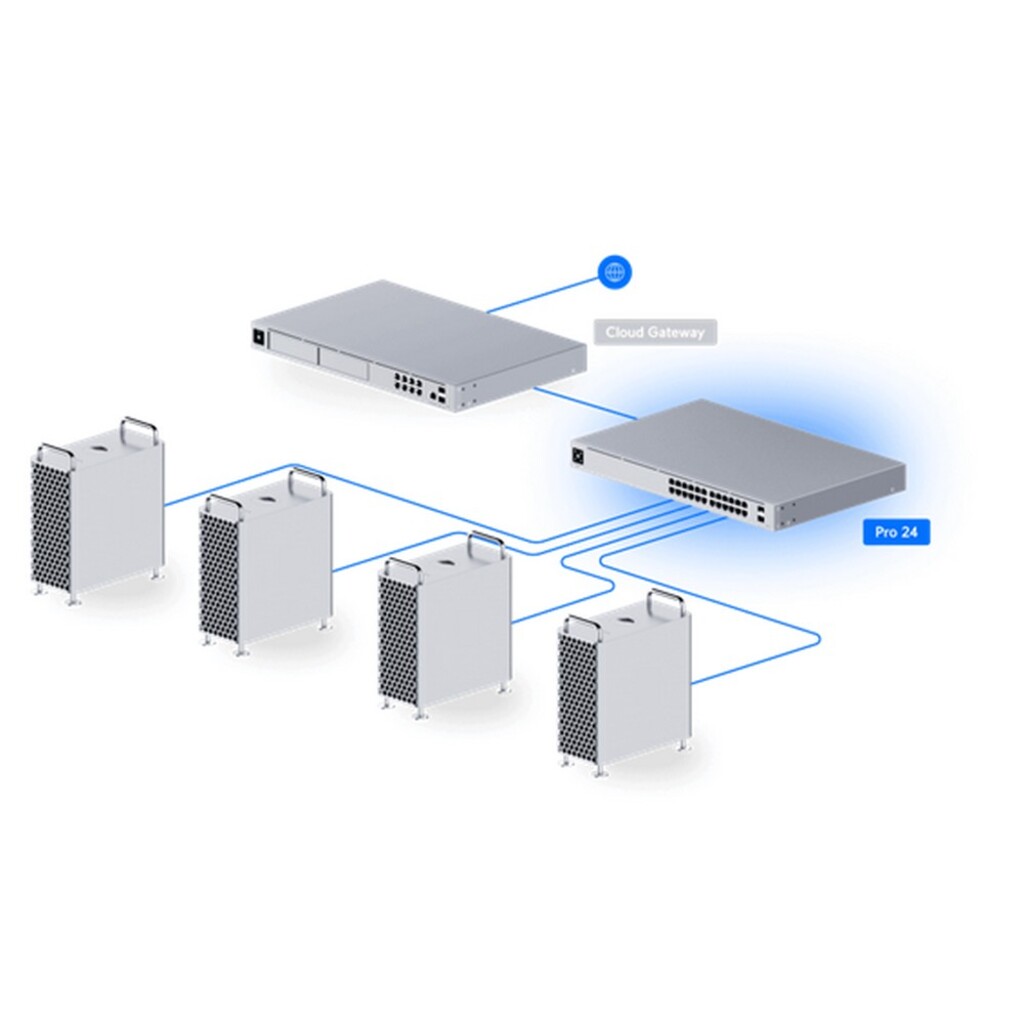 Cloud Gateway

Pro 24