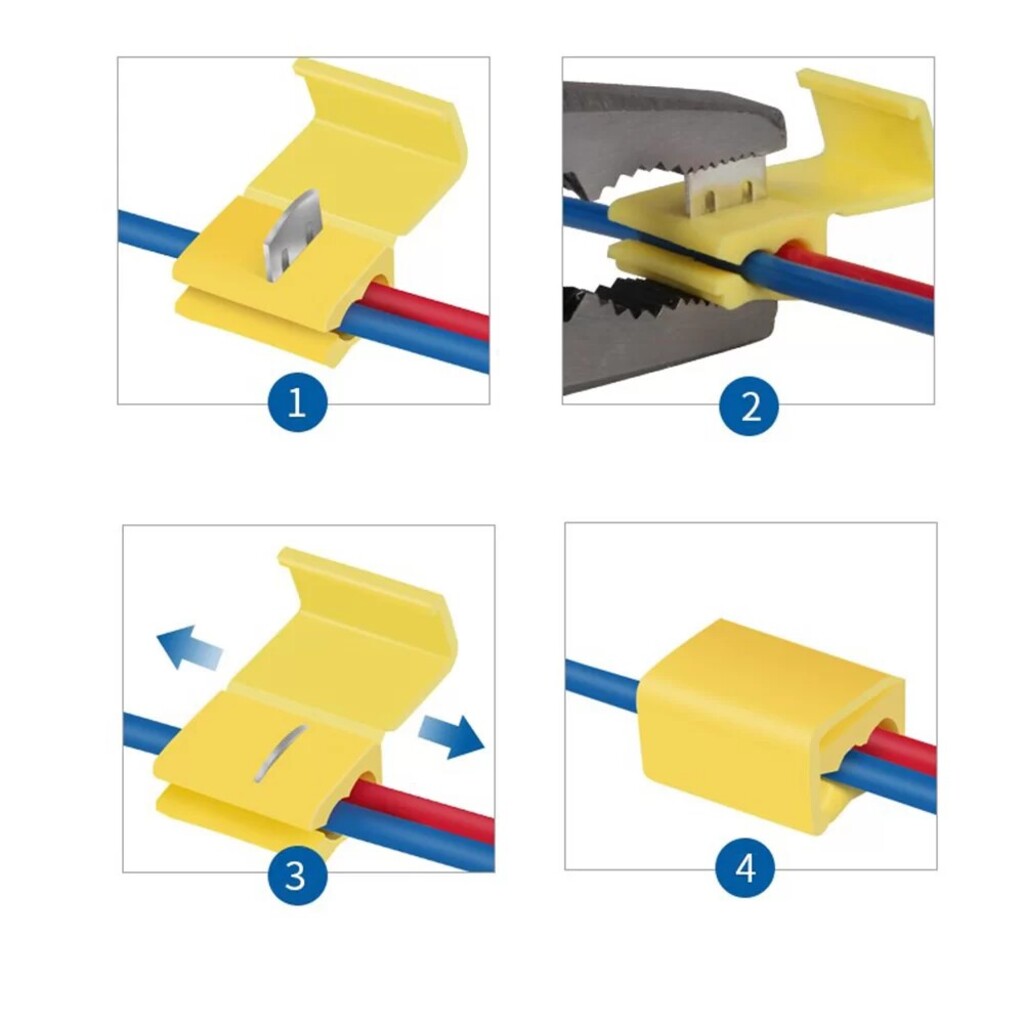 1

2

3

4