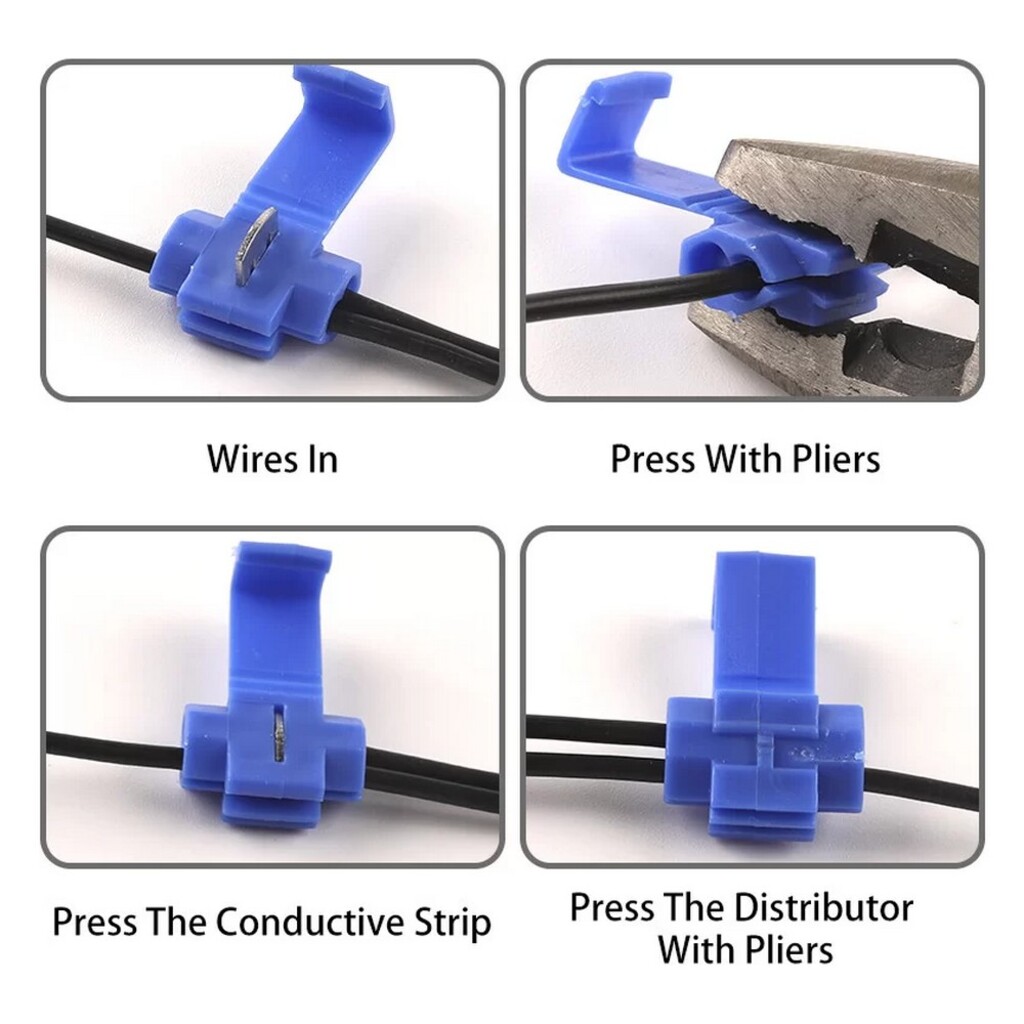 Wires In

Press With Pliers

Press The Conductive Strip

Press The Distributor With Pliers